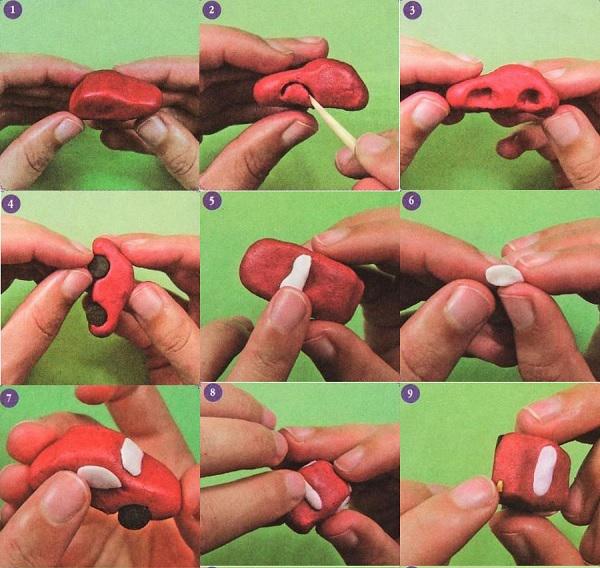 1

2

3

4

5

6

7

8

9